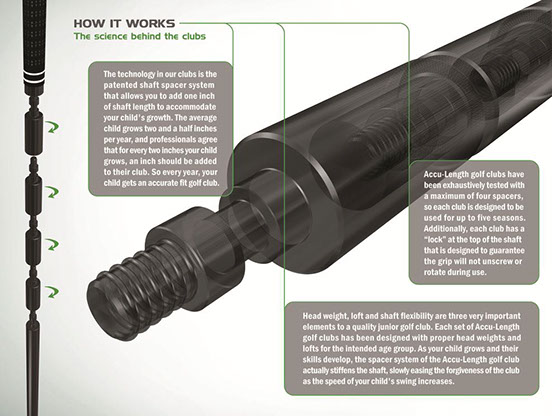 HOW IT WORKS
The science behind the clubs

The technology in our clubs is the patented shaft spacer system that allows you to add one inch of shaft length to accommodate your child's growth. The average child grows two and a half inches per year, and professionals agree that for every two inches your child grows, an inch should be added to their club. So every year, your child gets an accurate fit golf club.

Accu-Length golf clubs have been exhaustively tested with a maximum of four spacers, so each club is designed to be used for up to five seasons. Additionally, each club has a "lock" at the top of the shaft that is designed to guarantee the grip will not unscrew or rotate during use.

Head weight, loft and shaft flexibility are three very important elements to a quality junior golf club. Each set of Accu-Length golf clubs has been designed with proper head weights and lofts for the intended age group. As your child grows and their skills develop, the spacer system of the Accu-Length golf club actually stiffens the shaft, slowly easing the forgiveness of the club as the speed of your child's swing increases.